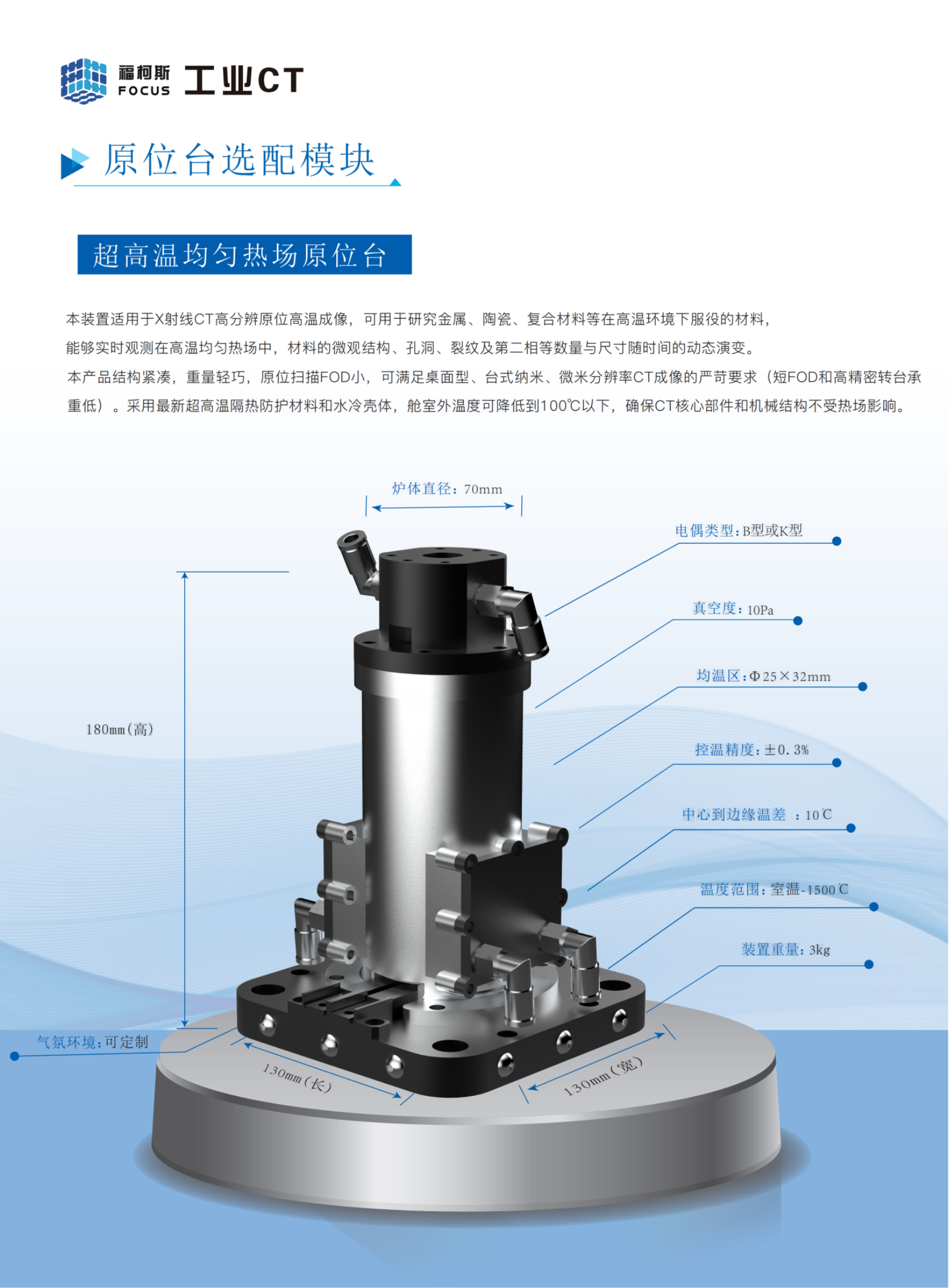 福柯斯 FOCUS 工业CT

原位台选配模块

超高温均匀热场原位台

本装置适用于X射线CT高分辨原位高温成像，可用于研究金属、陶瓷、复合材料等在高温环境下服役的材料，能够实时观测在高温均匀热场中，材料的微观结构、孔洞、裂纹及第二相等数量与尺寸随时间的动态演变。

本产品结构紧凑，重量轻巧，原位扫描FOD小，可满足桌面型、台式纳米、微米分辨率CT成像的严苛要求（短FOD和高精密转台承重低）。采用最新超高温隔热防护材料和水冷壳体，舱室外温度可降低到100℃以下，确保CT核心部件和机械结构不受热场影响。

炉体直径：70mm

电偶类型：B型或K型

真空度：10Pa

均温区：Φ25×32mm

控温精度：±0.3%

中心到边缘温差 ：10℃

温度范围：室温-1500℃

装置重量：3kg

180mm(高)

气氛环境：可定制

130mm(长)

130mm(宽)